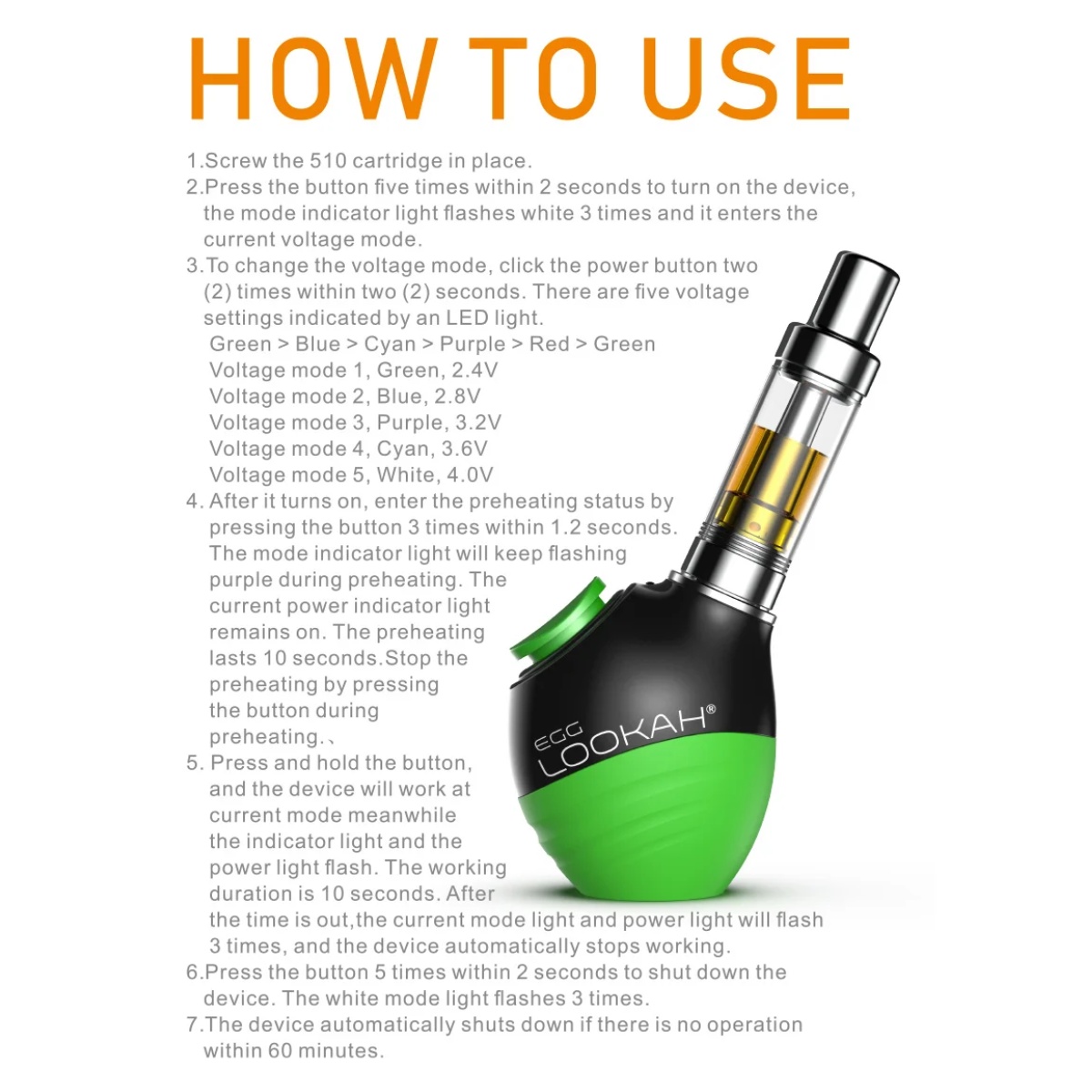 HOW TO USE

1.Screw the 510 cartridge in place.
2.Press the button five times within 2 seconds to turn on the device, the mode indicator light flashes white 3 times and it enters the current voltage mode.
3.To change the voltage mode, click the power button two (2) times within two (2) seconds. There are five voltage settings indicated by an LED light.
Green > Blue > Cyan > Purple > Red > Green
Voltage mode 1, Green, 2.4V
Voltage mode 2, Blue, 2.8V
Voltage mode 3, Purple, 3.2V
Voltage mode 4, Cyan, 3.6V
Voltage mode 5, White, 4.0V
4. After it turns on, enter the preheating status by pressing the button 3 times within 1.2 seconds. The mode indicator light will keep flashing purple during preheating. The current power indicator light remains on. The preheating lasts 10 seconds.Stop the preheating by pressing the button during preheating.、
5. Press and hold the button, and the device will work at current mode meanwhile the indicator light and the power light flash. The working duration is 10 seconds. After the time is out,the current mode light and power light will flash 3 times, and the device automatically stops working.
6.Press the button 5 times within 2 seconds to shut down the device. The white mode light flashes 3 times.
7.The device automatically shuts down if there is no operation within 60 minutes.

EGG
LOOKAH®